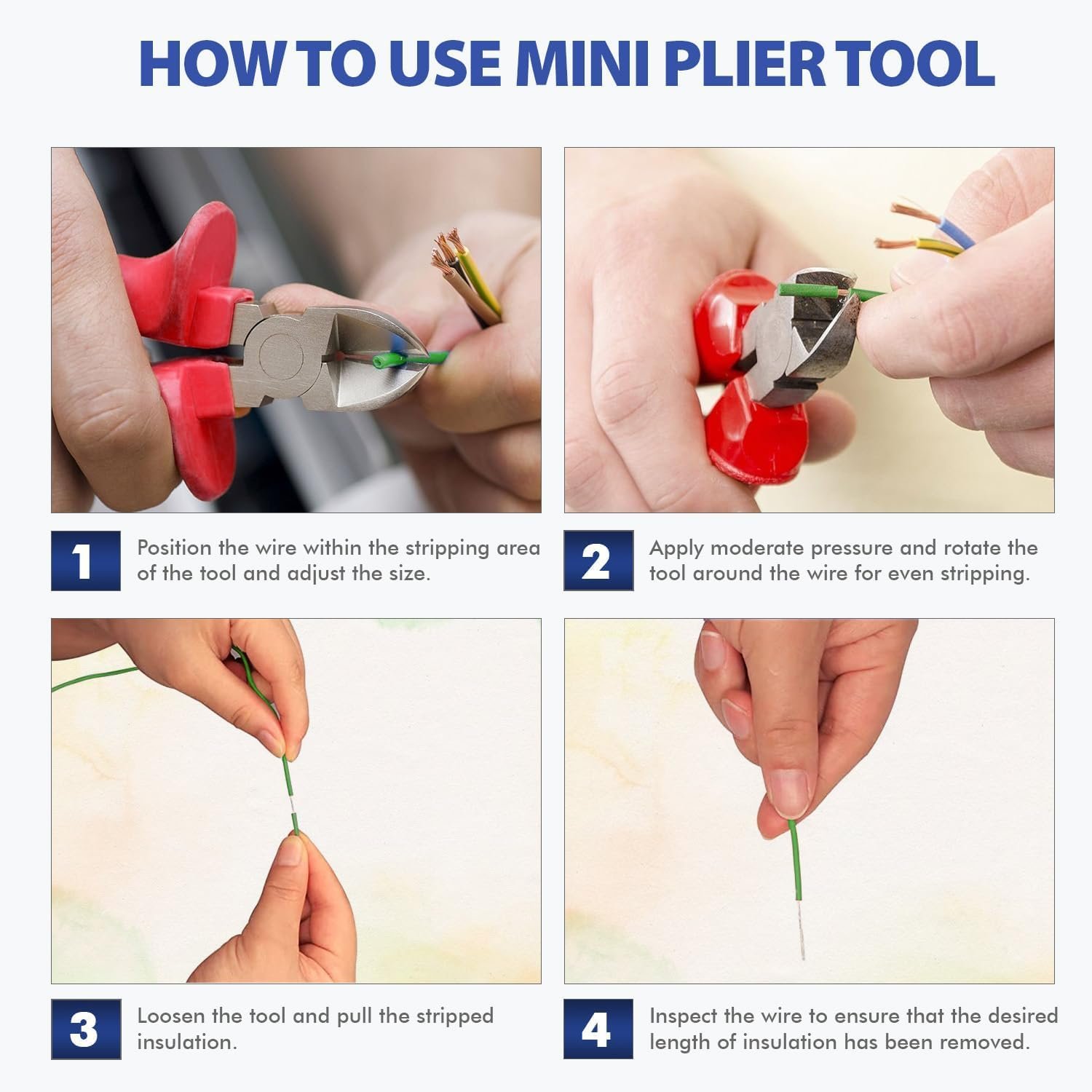 HOW TO USE MINI PLIER TOOL

1 Position the wire within the stripping area of the tool and adjust the size.

2 Apply moderate pressure and rotate the tool around the wire for even stripping.

3 Loosen the tool and pull the stripped insulation.

4 Inspect the wire to ensure that the desired length of insulation has been removed.